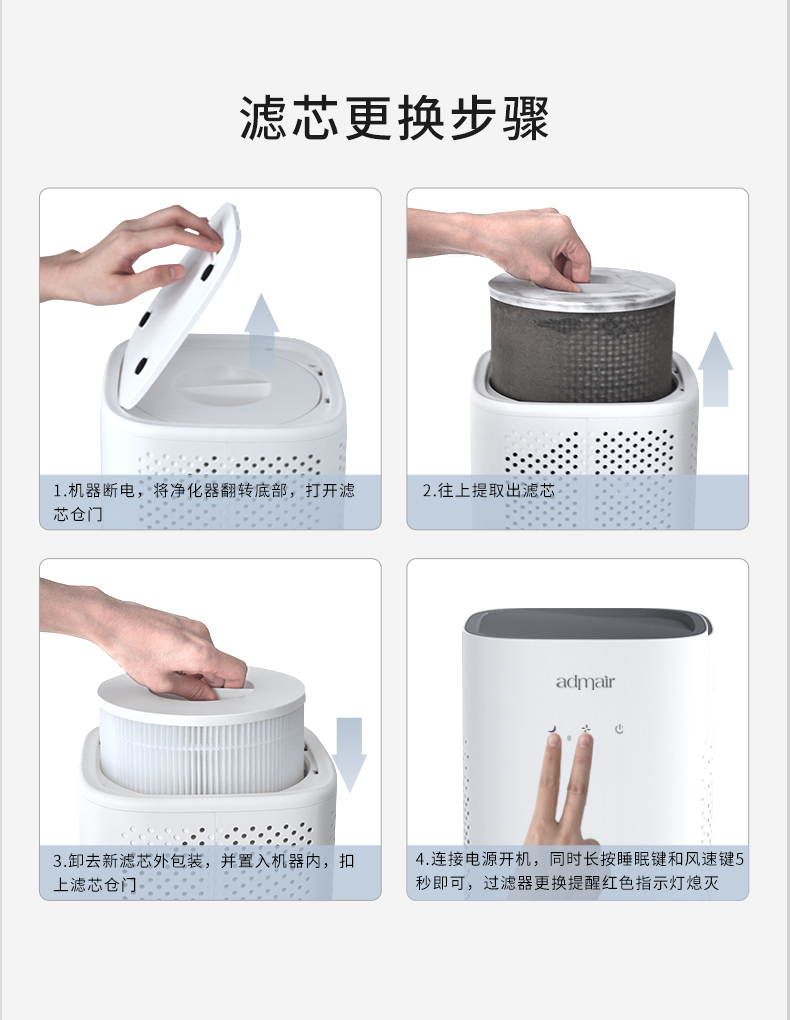 滤芯更换步骤

1.机器断电，将净化器翻转底部，打开滤芯仓门

2.往上提取出滤芯

3.卸去新滤芯外包装，并置入机器内，扣上滤芯仓门

admair

4.连接电源开机，同时长按睡眠键和风速键5秒即可，过滤器更换提醒红色指示灯熄灭