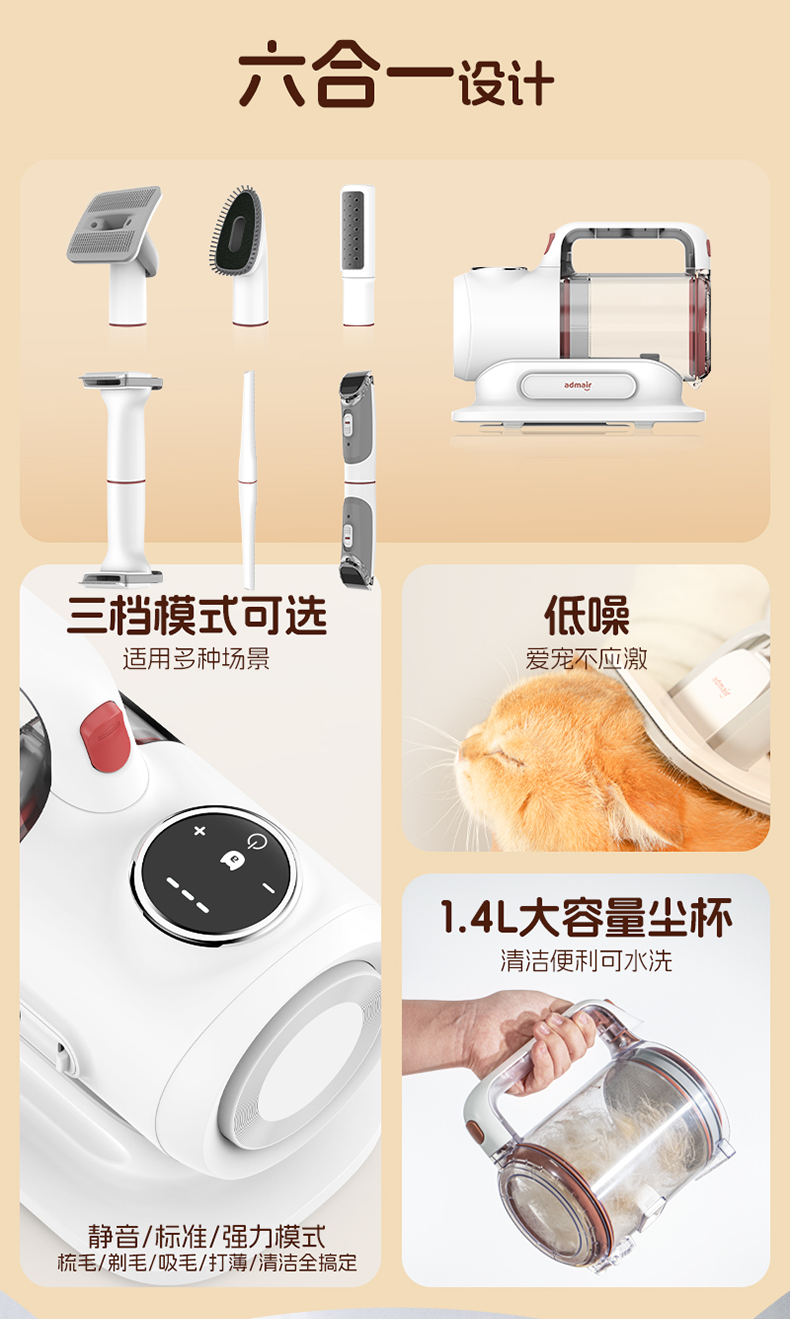 六合一设计

admair

三档模式可选
适用多种场景

静音/标准/强力模式
梳毛/剃毛/吸毛/打薄/清洁全搞定

低噪
爱宠不应激

admair

1.4L大容量尘杯
清洁便利可水洗